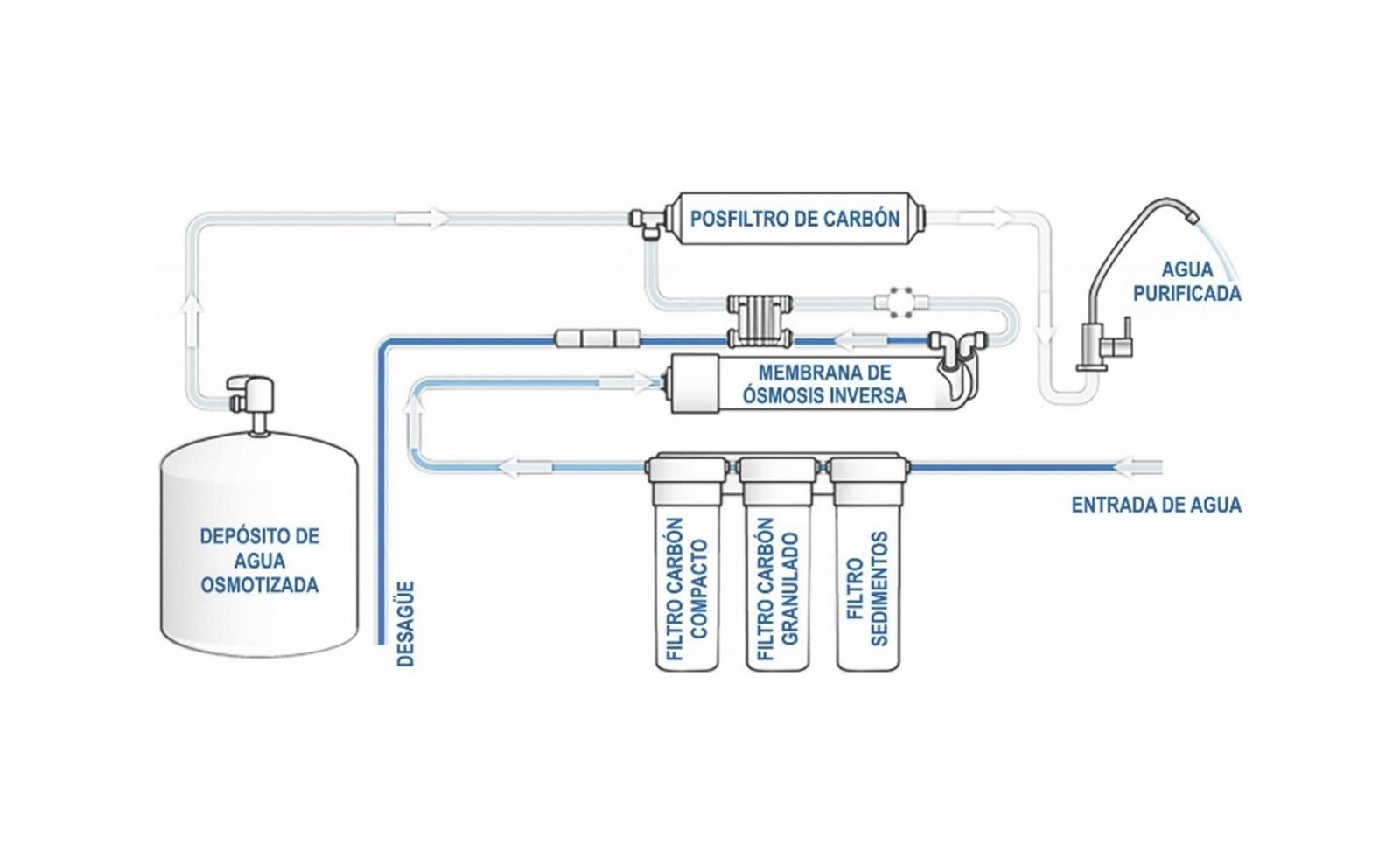 POSFILTRO DE CARBÓN

AGUA PURIFICADA

MEMBRANA DE ÓSMOSIS INVERSA

DEPÓSITO DE AGUA OSMOTIZADA

DESAGÜE

FILTRO CARBÓN COMPACTO

FILTRO CARBÓN GRANULADO

FILTRO SEDIMENTOS

ENTRADA DE AGUA